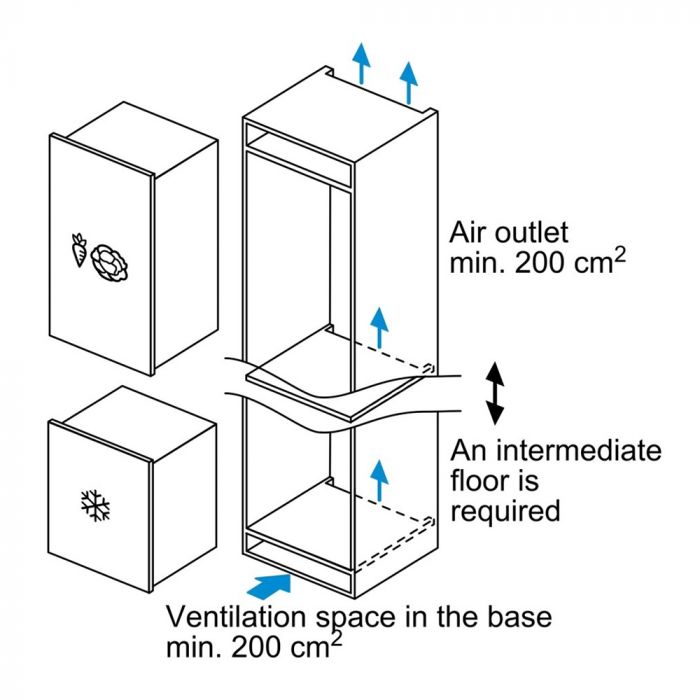 Air outlet
min. 200 $cm^2$

An intermediate floor is required

Ventilation space in the base
min. 200 $cm^2$